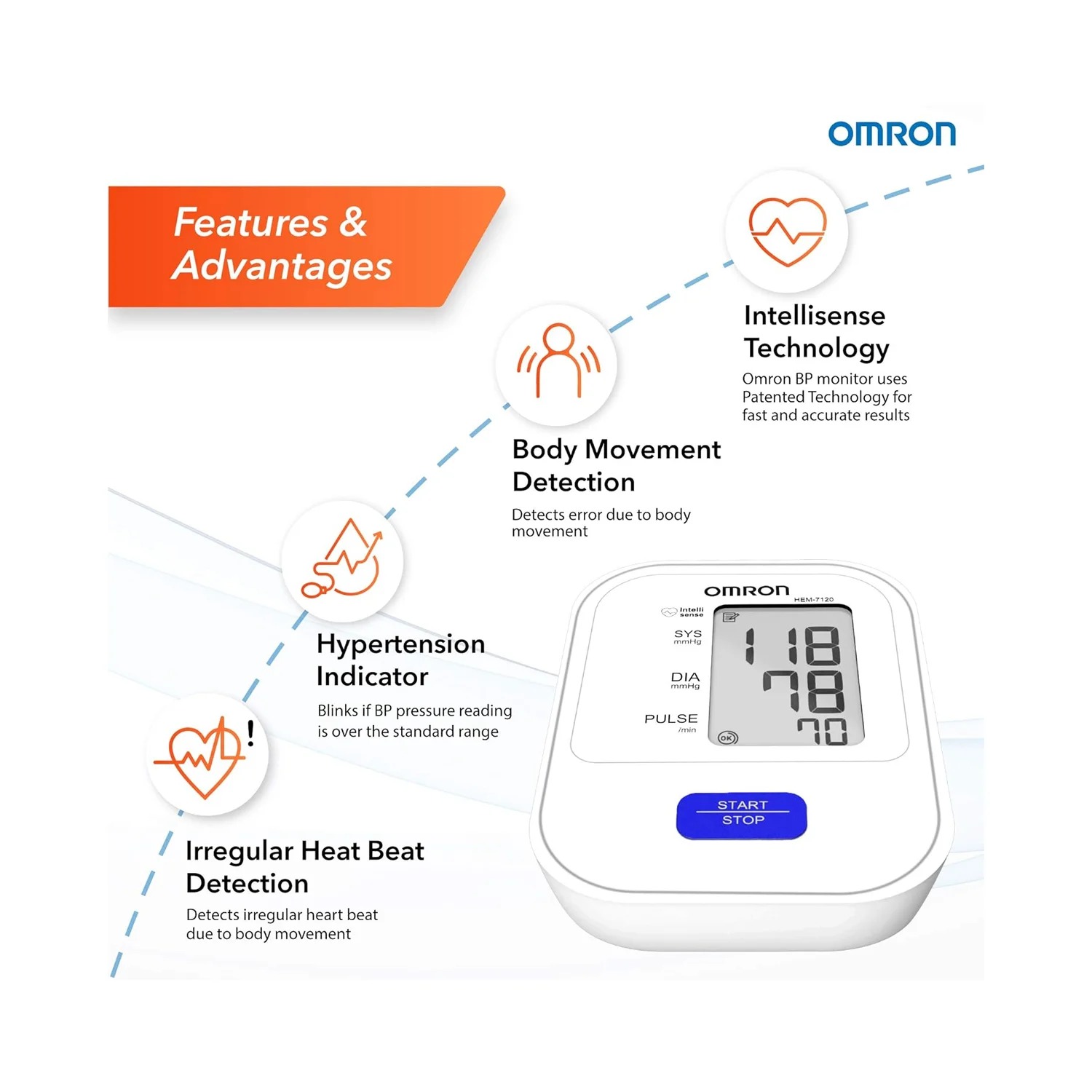 OMRON

Features & Advantages

Intellisense Technology
Omron BP monitor uses Patented Technology for fast and accurate results

Body Movement Detection
Detects error due to body movement

Hypertension Indicator
Blinks if BP pressure reading is over the standard range

Irregular Heat Beat Detection
Detects irregular heart beat due to body movement

OMRON
HEM-7120
Intelli sense
SYS mmHg
DIA mmHg
PULSE /min
118
78
70
OK
START
STOP